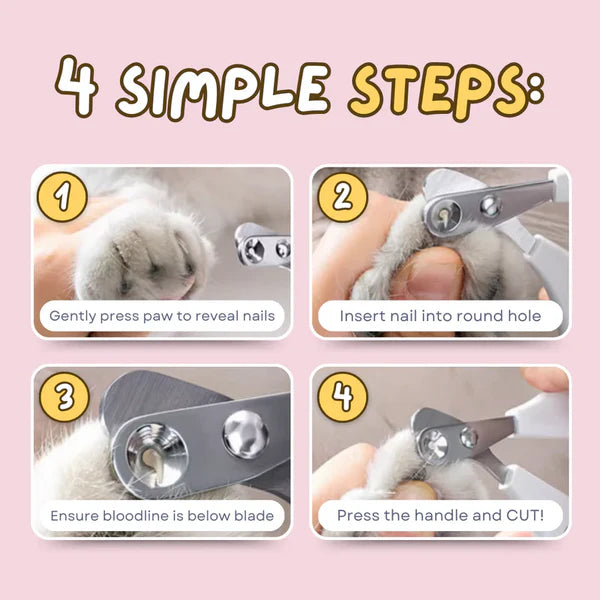 4 SIMPLE STEPS:

1
Gently press paw to reveal nails

2
Insert nail into round hole

3
Ensure bloodline is below blade

4
Press the handle and CUT!