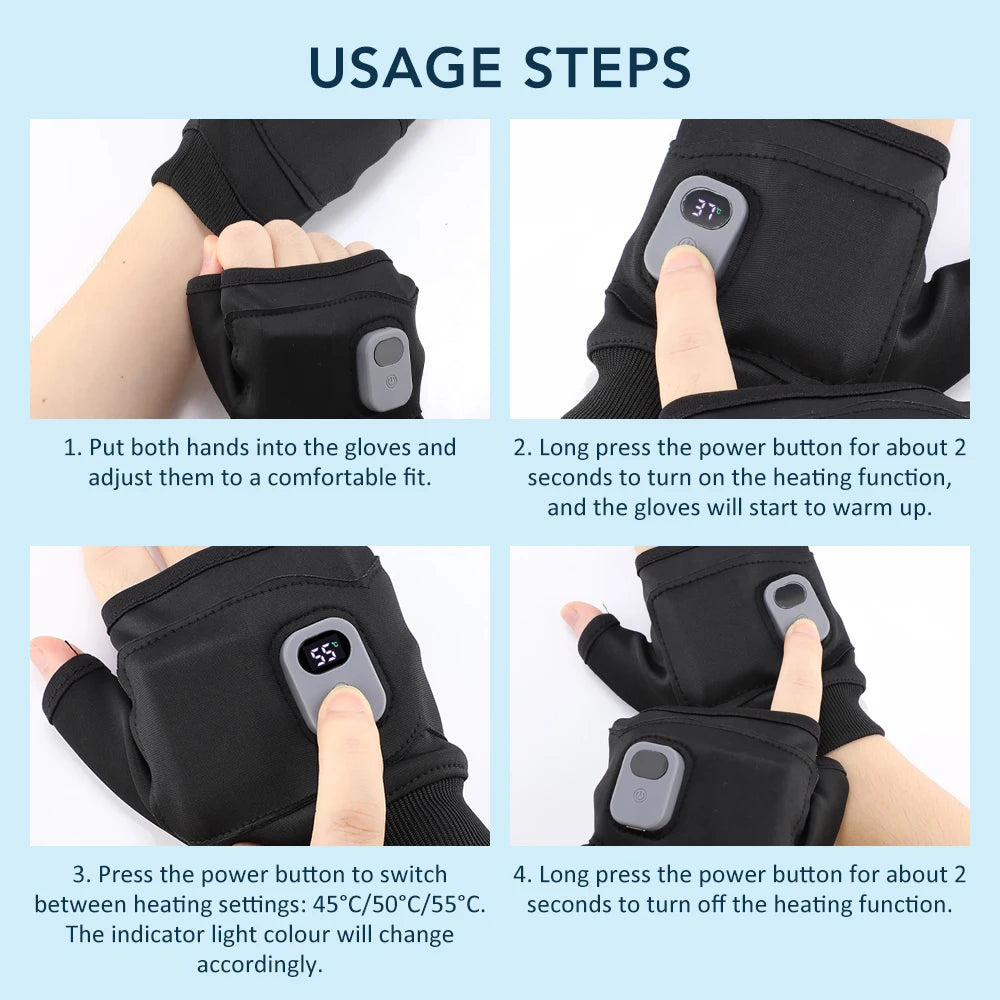 USAGE STEPS

37℃

1. Put both hands into the gloves and adjust them to a comfortable fit.

2. Long press the power button for about 2 seconds to turn on the heating function, and the gloves will start to warm up.

55℃

3. Press the power button to switch between heating settings: 45°C/50°C/55°C. The indicator light colour will change accordingly.

4. Long press the power button for about 2 seconds to turn off the heating function.